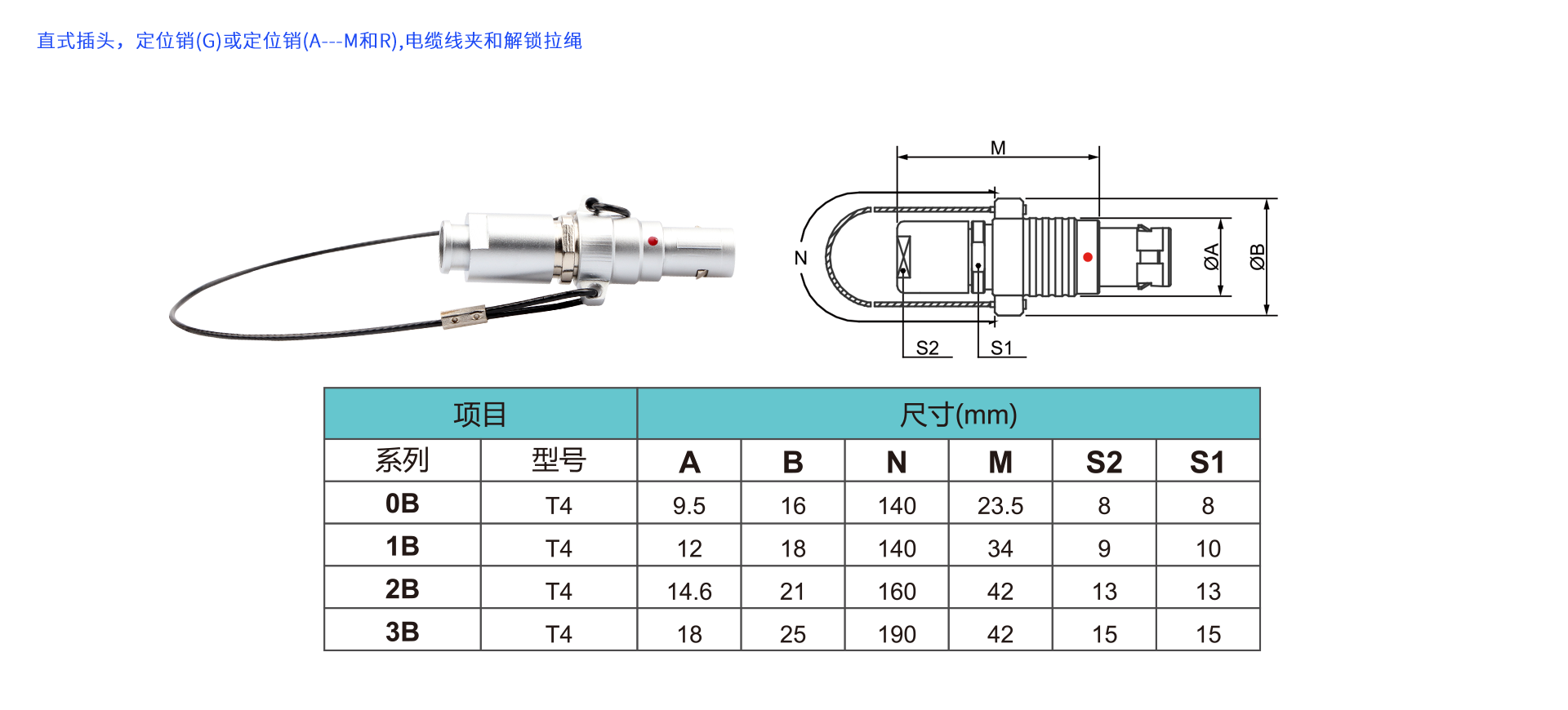 直式插头，定位销(G)或定位销(A---M和R),电缆线夹和解锁拉绳

M
N
ØA
ØB
S2
S1

| 项目 | | 尺寸(mm) | | | | | |
|---|---|---|---|---|---|---|---|
| 系列 | 型号 | A | B | N | M | S2 | S1 |
| 0B | T4 | 9.5 | 16 | 140 | 23.5 | 8 | 8 |
| 1B | T4 | 12 | 18 | 140 | 34 | 9 | 10 |
| 2B | T4 | 14.6 | 21 | 160 | 42 | 13 | 13 |
| 3B | T4 | 18 | 25 | 190 | 42 | 15 | 15 |