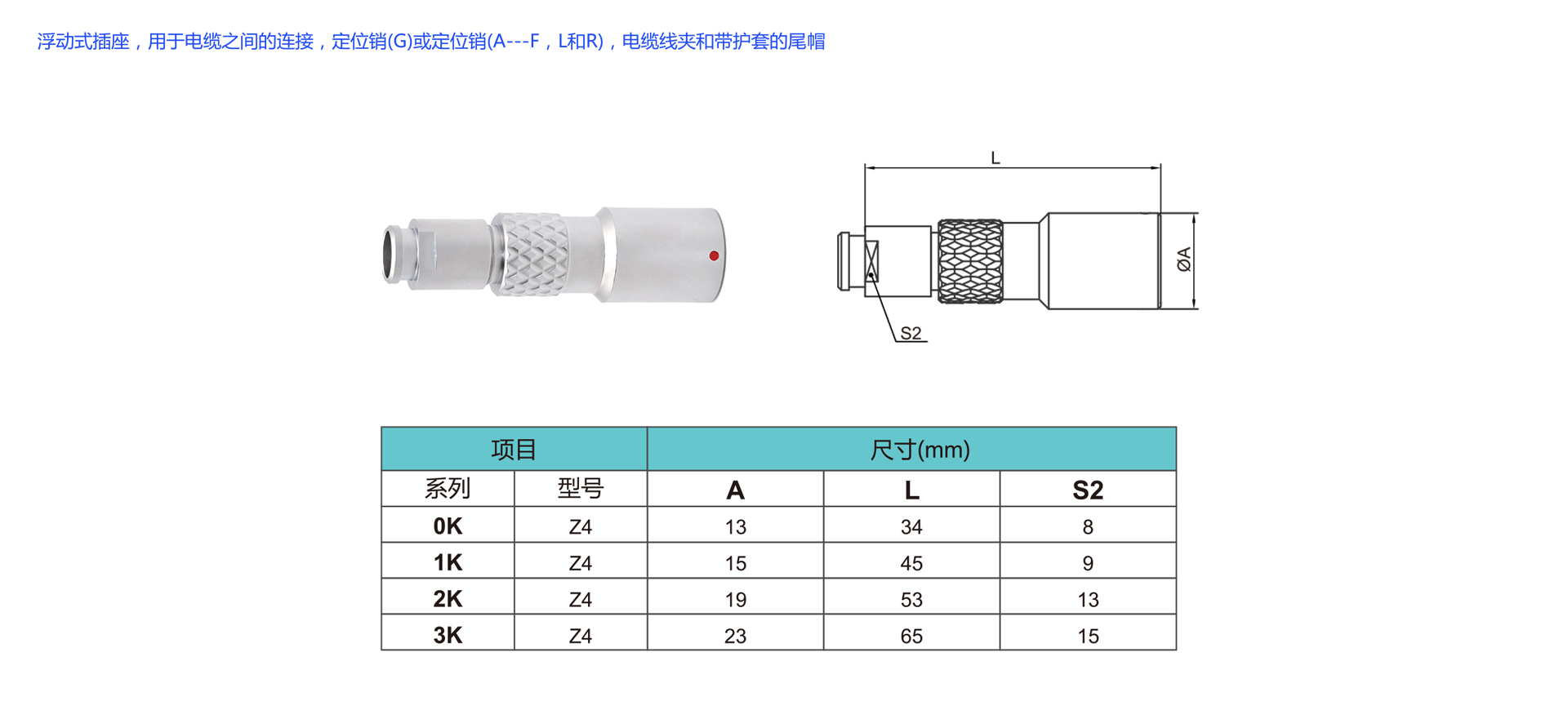 浮动式插座，用于电缆之间的连接，定位销(G)或定位销(A---F，L和R)，电缆线夹和带护套的尾帽

L

ØA

S2

| 项目 | | 尺寸(mm) | | |
|---|---|---|---|---|
| 系列 | 型号 | A | L | S2 |
| 0K | Z4 | 13 | 34 | 8 |
| 1K | Z4 | 15 | 45 | 9 |
| 2K | Z4 | 19 | 53 | 13 |
| 3K | Z4 | 23 | 65 | 15 |